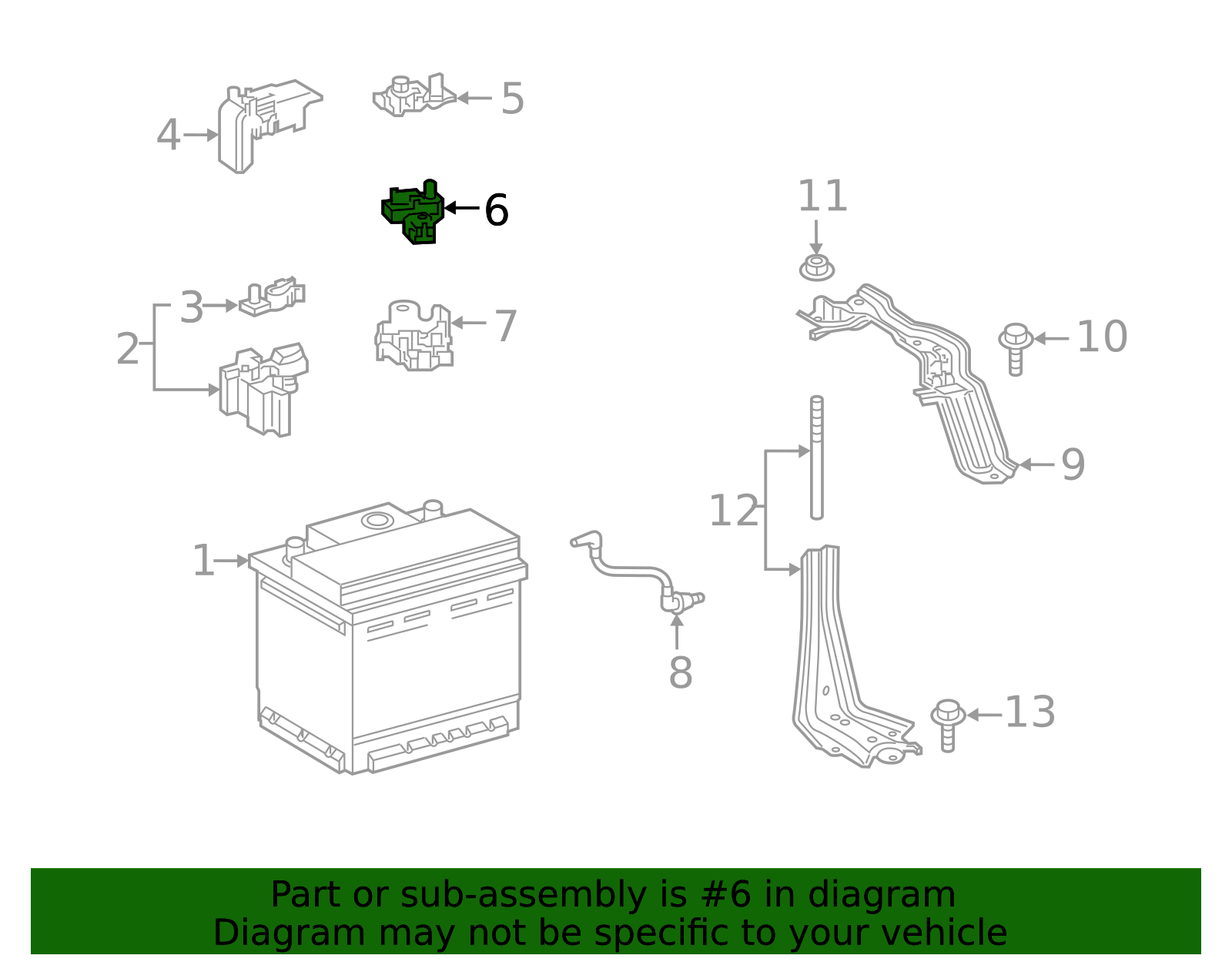 4
5
6
11
3
2
7
10
9
12
1
8
13

Part or sub-assembly is #6 in diagram
Diagram may not be specific to your vehicle