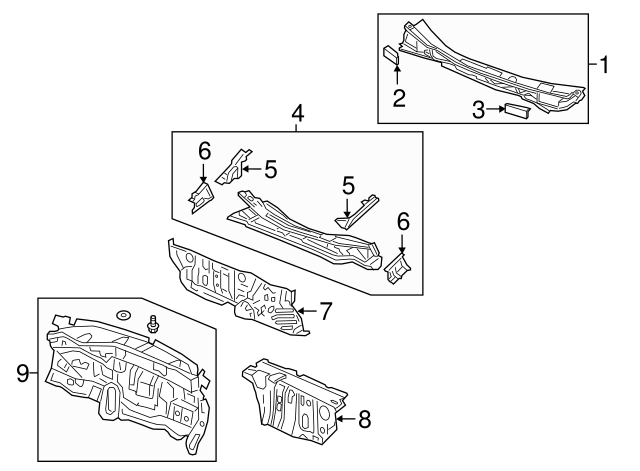 1
2
3
4
6
5
5
6
7
9
8