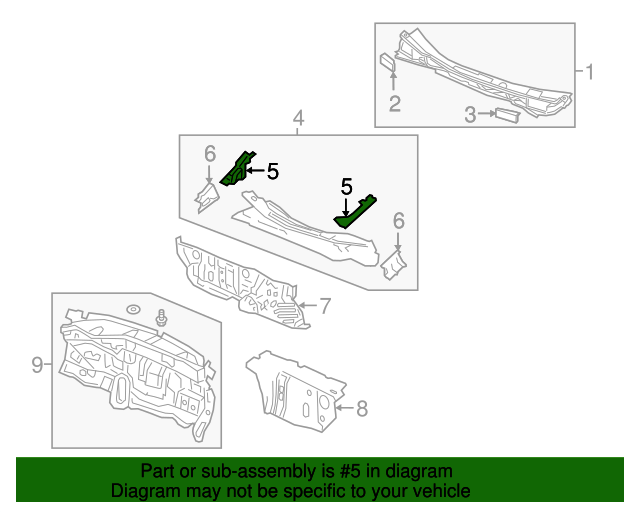 1
2
3
4
6
5
5
6
7
9
8

Part or sub-assembly is #5 in diagram
Diagram may not be specific to your vehicle