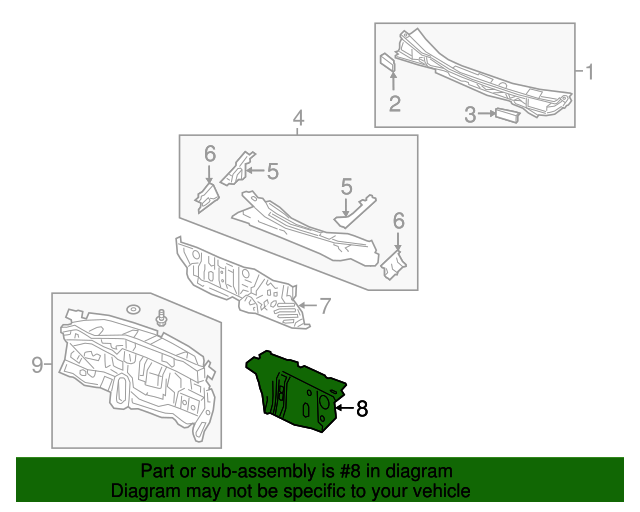 1
2
3
4
6
5
5
6
7
9
8

Part or sub-assembly is #8 in diagram
Diagram may not be specific to your vehicle