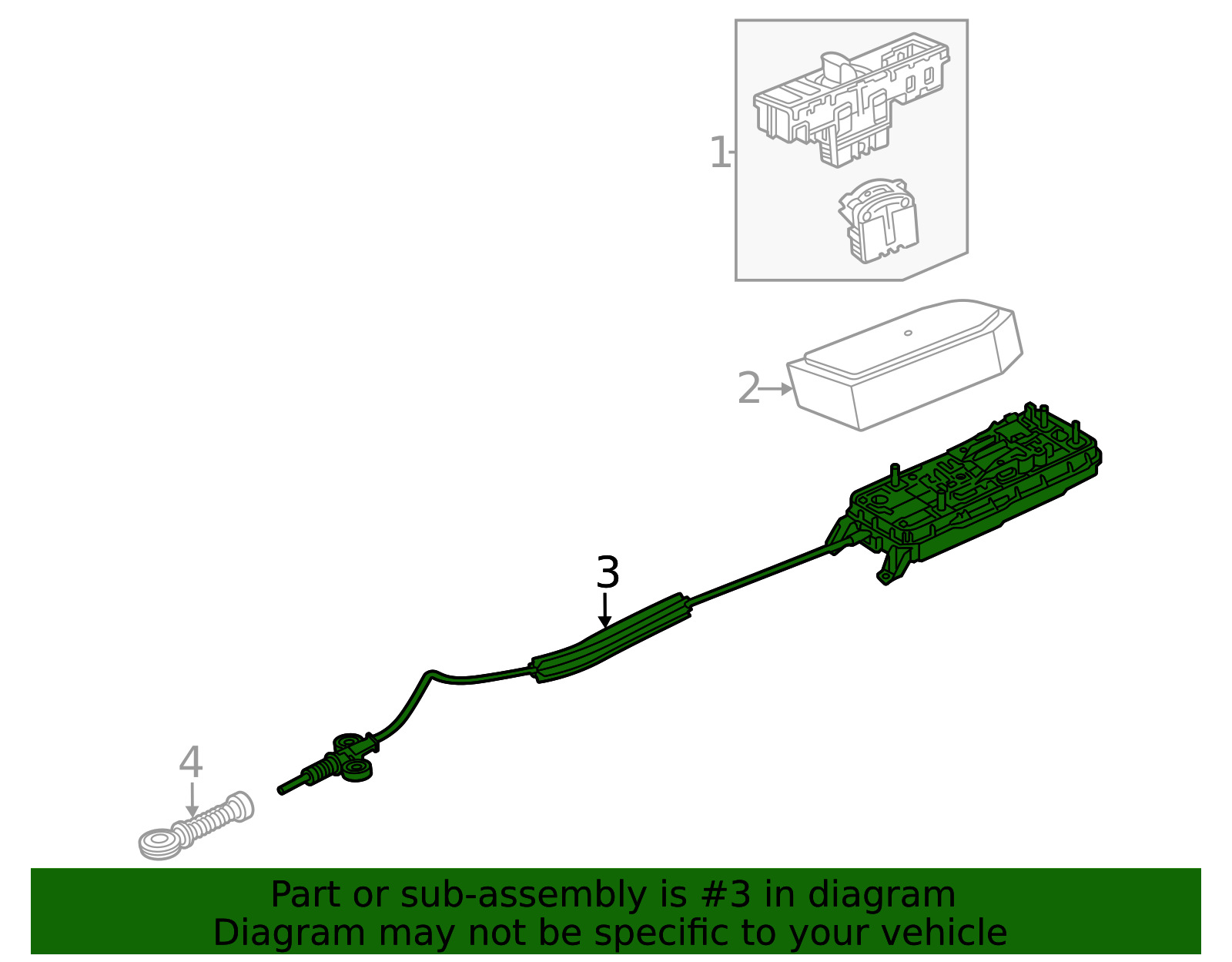 1
2
3
4
Part or sub-assembly is #3 in diagram
Diagram may not be specific to your vehicle