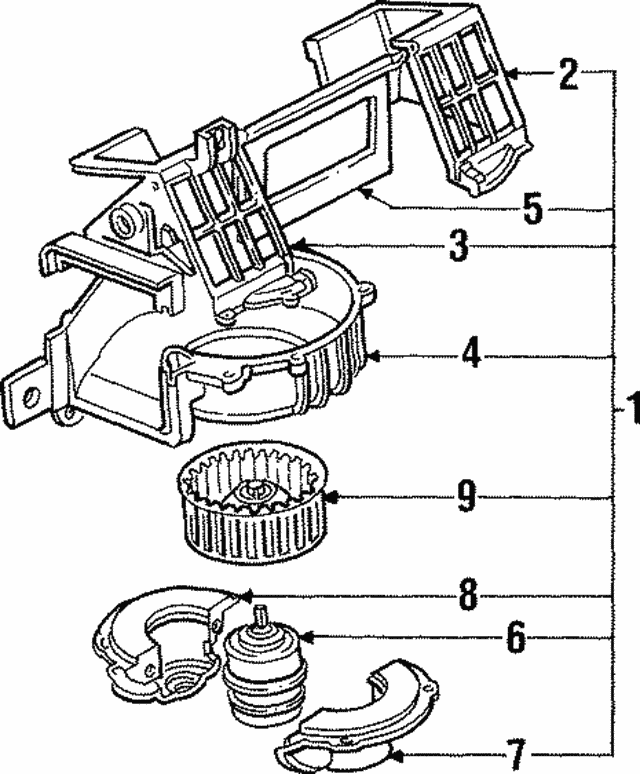 2
5
3
4
1
9
8
6
7