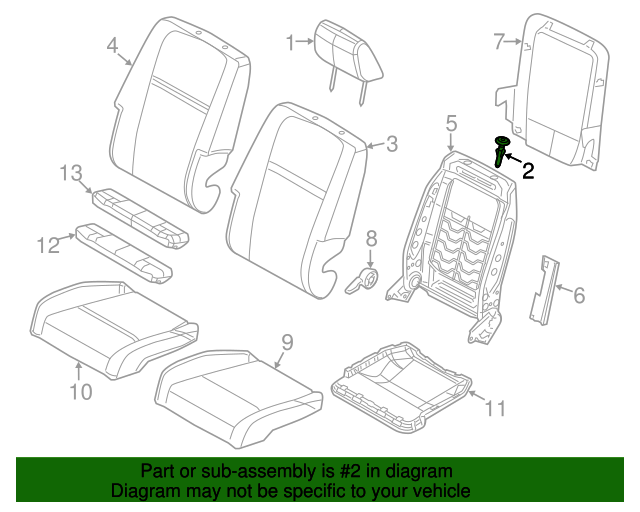 4
1
7
3
5
2
13
12
8
6
10
9
11

Part or sub-assembly is #2 in diagram
Diagram may not be specific to your vehicle