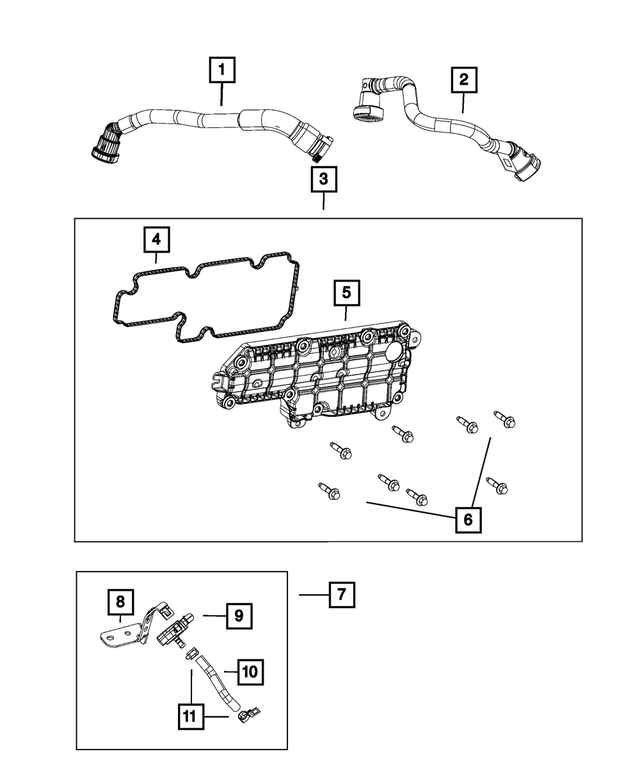 1
2
3
4
5
6
7
8
9
10
11