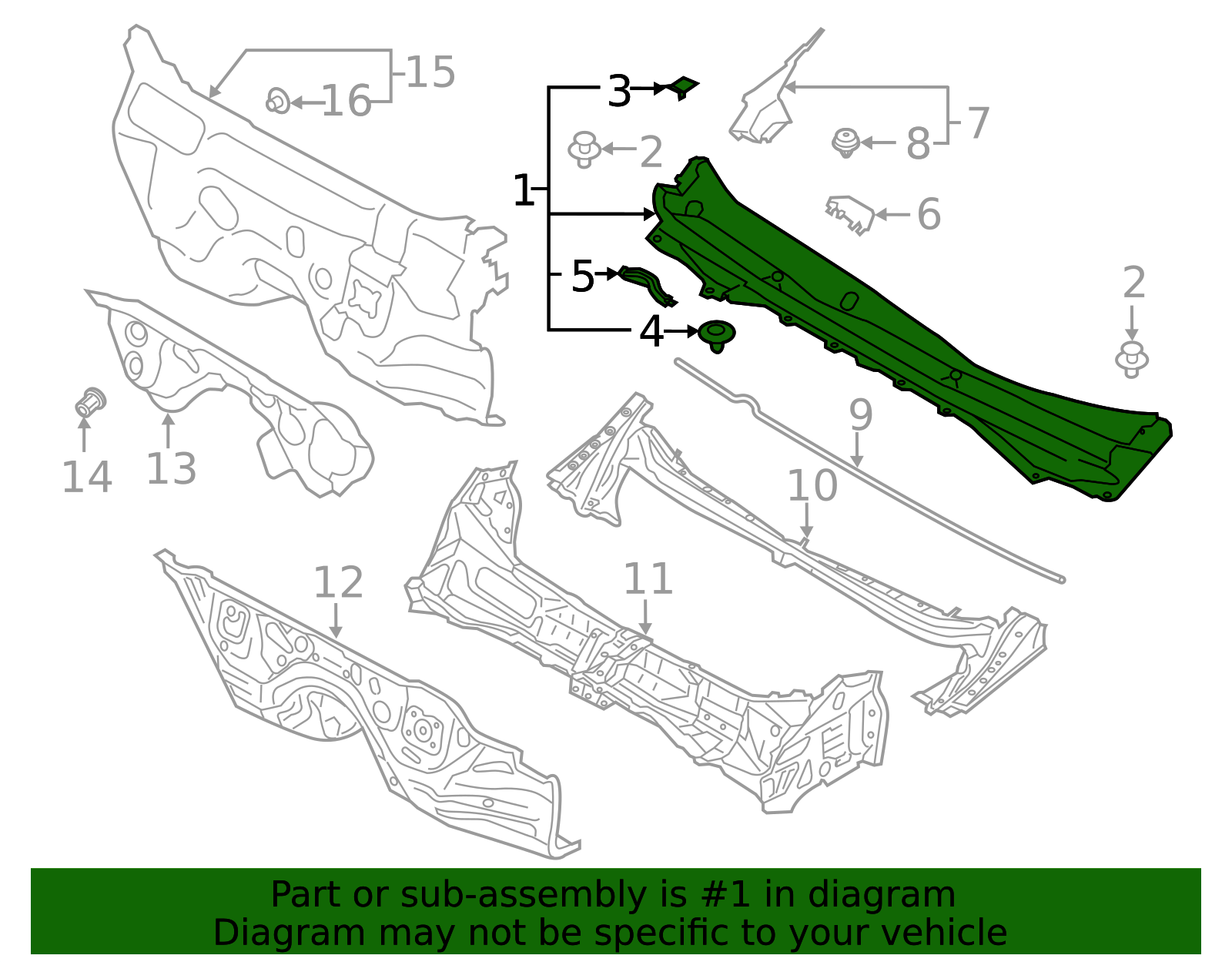 15
16
3
7
2
8
1
6
5
2
4
9
14
13
10
12
11

Part or sub-assembly is #1 in diagram
Diagram may not be specific to your vehicle