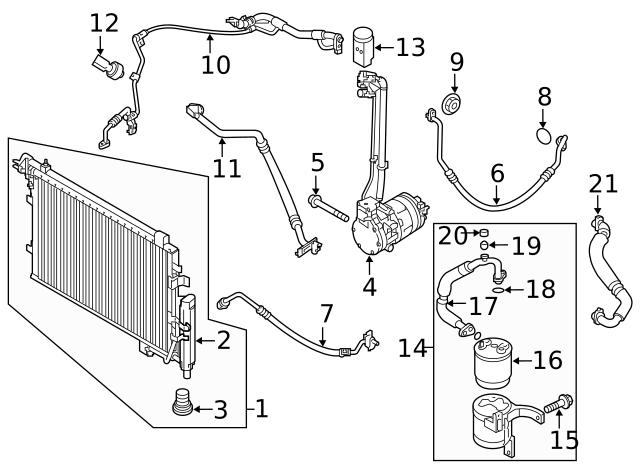 12
10
13
9
8
11
5
6
21
20
19
18
17
4
7
2
14
16
3
1
15