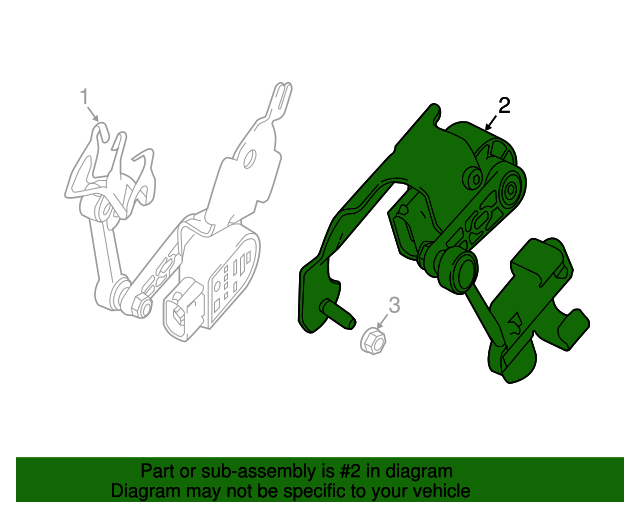 1
2
3

Part or sub-assembly is #2 in diagram
Diagram may not be specific to your vehicle