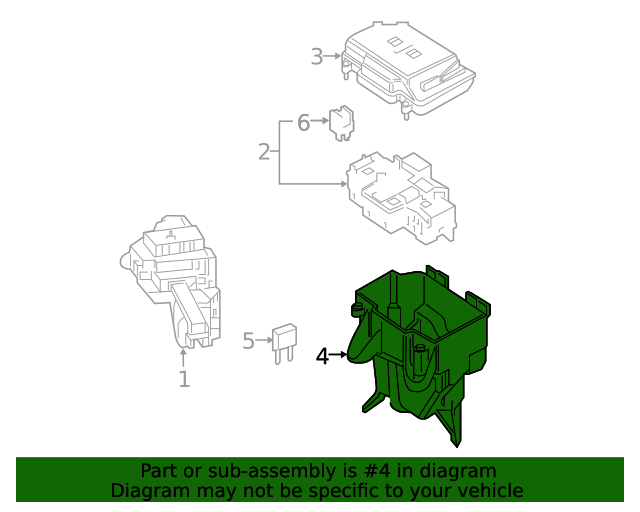 3
6
2
1
5
4

Part or sub-assembly is #4 in diagram
Diagram may not be specific to your vehicle