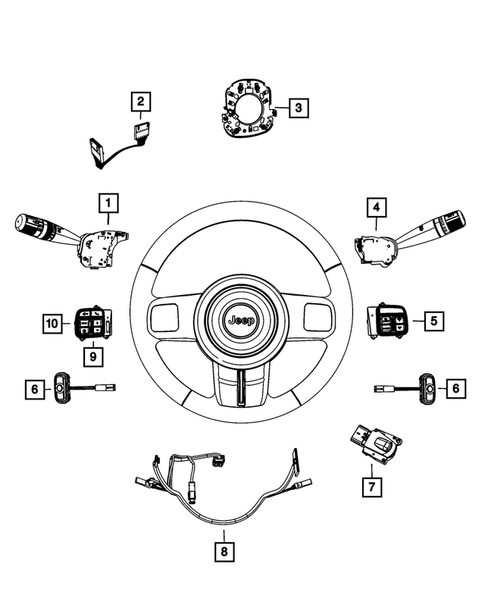 2
3
1
4
Jeep
10
5
9
6
6
7
8