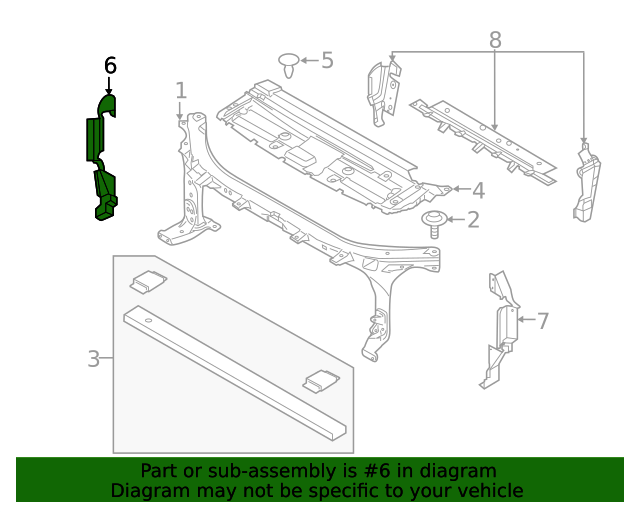 6
1
5
8
4
2
3
7

Part or sub-assembly is #6 in diagram
Diagram may not be specific to your vehicle