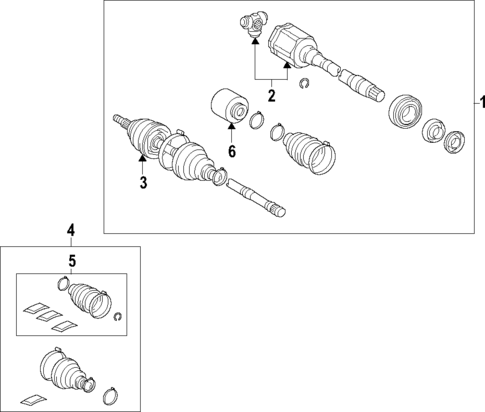 2
1
6
3
4
5