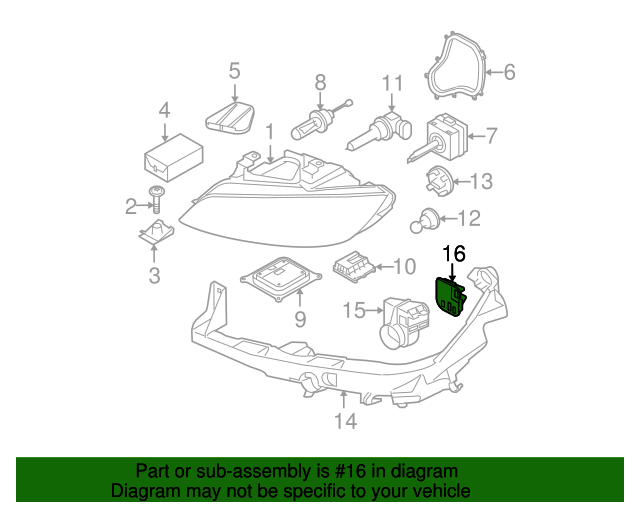 5
8
11
6
4
1
7
13
2
12
3
16
10
9
15
14

Part or sub-assembly is #16 in diagram
Diagram may not be specific to your vehicle