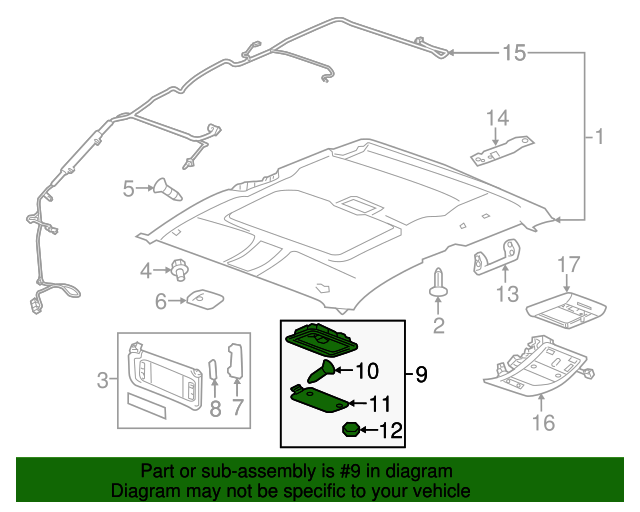 15
14
1
5
4
6
2
13
17
3
8
7
10
9
11
12
16

Part or sub-assembly is #9 in diagram
Diagram may not be specific to your vehicle