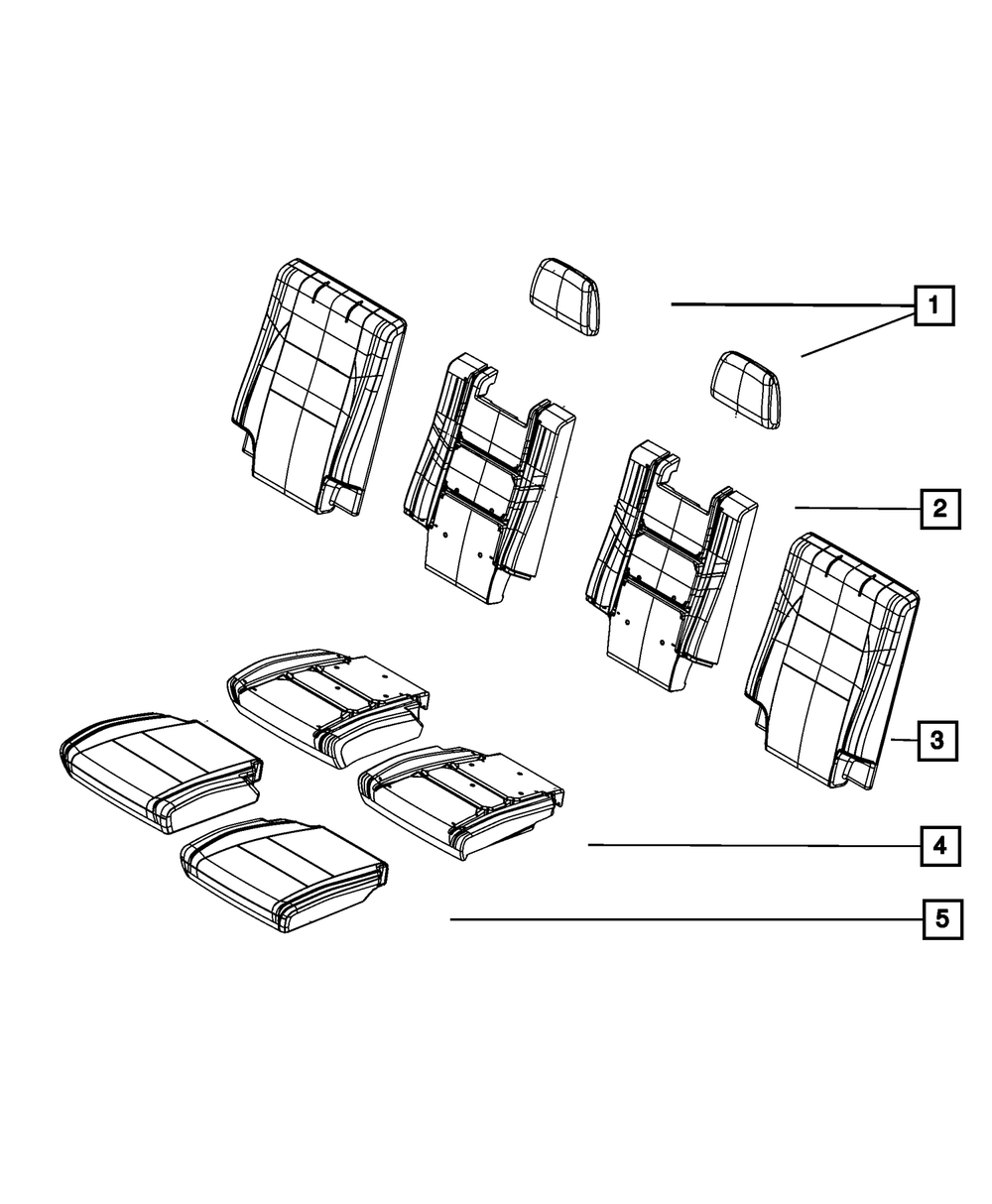 1
2
3
4
5