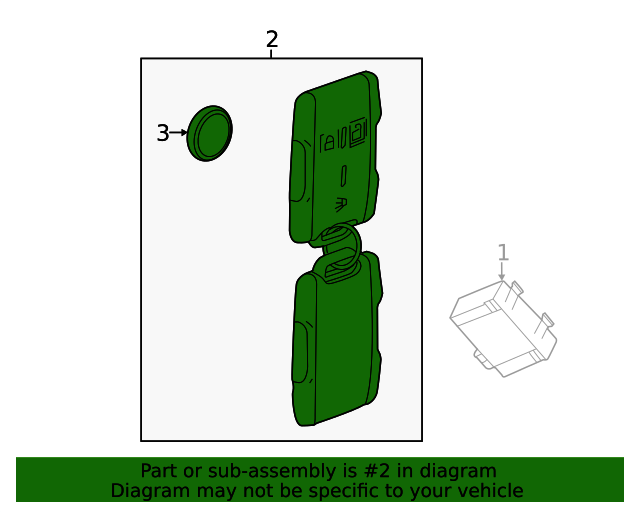 2
3
1

Part or sub-assembly is #2 in diagram
Diagram may not be specific to your vehicle