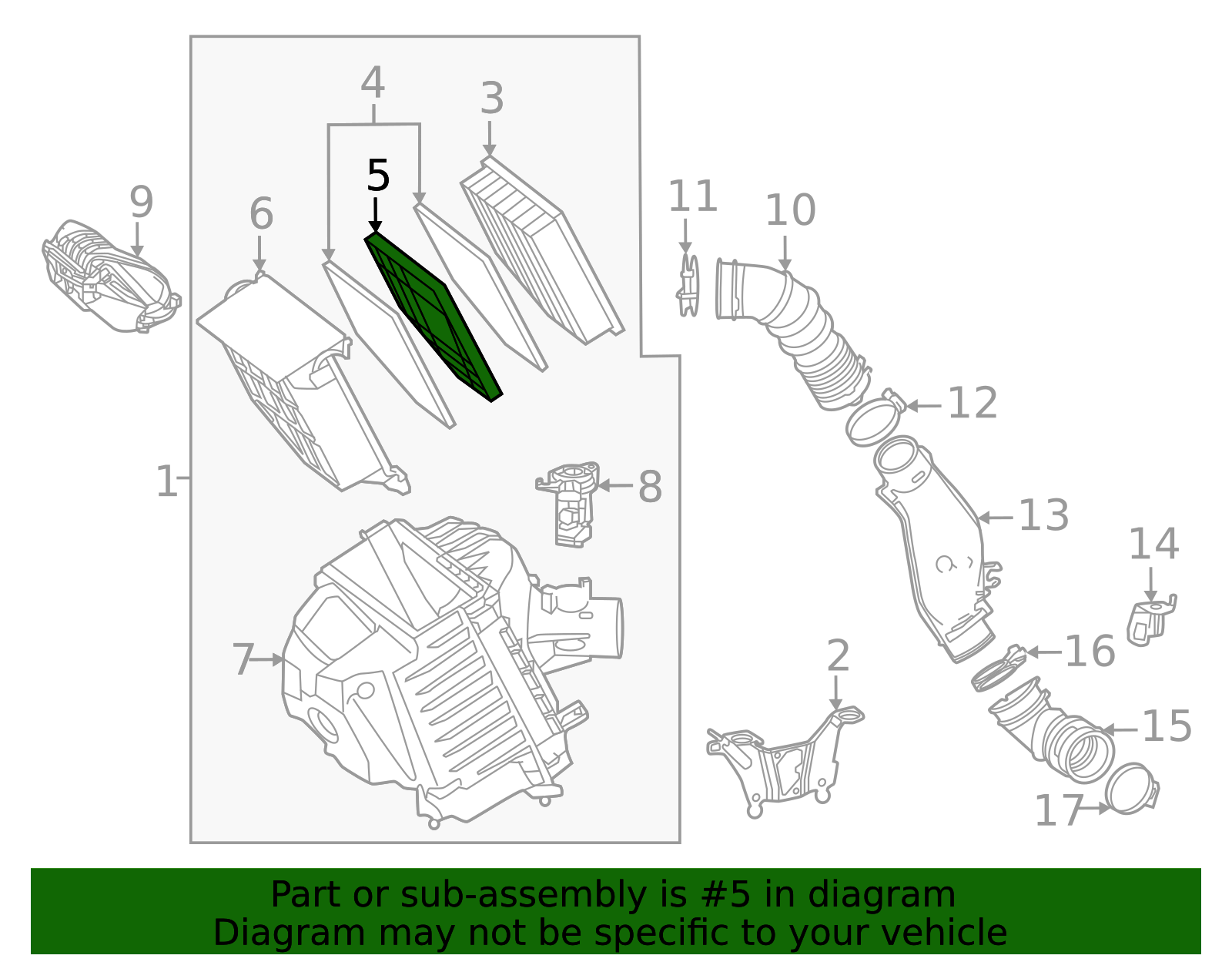 4
3
5
9
6
11
10
12
1
8
13
14
7
2
16
15
17

Part or sub-assembly is #5 in diagram
Diagram may not be specific to your vehicle