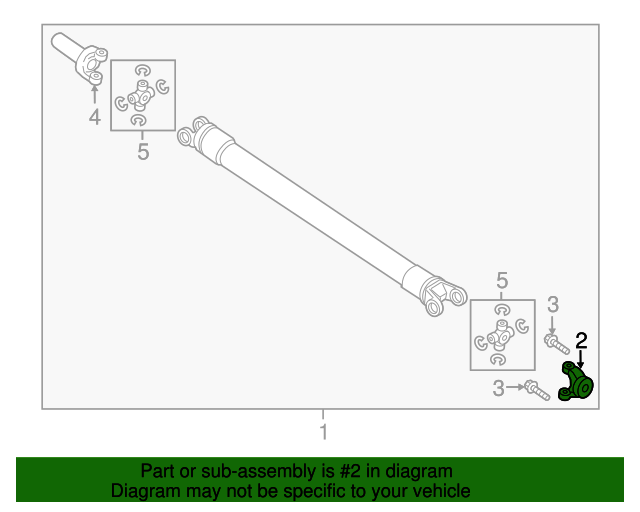 4

5

5

3

2

3

1

Part or sub-assembly is #2 in diagram
Diagram may not be specific to your vehicle