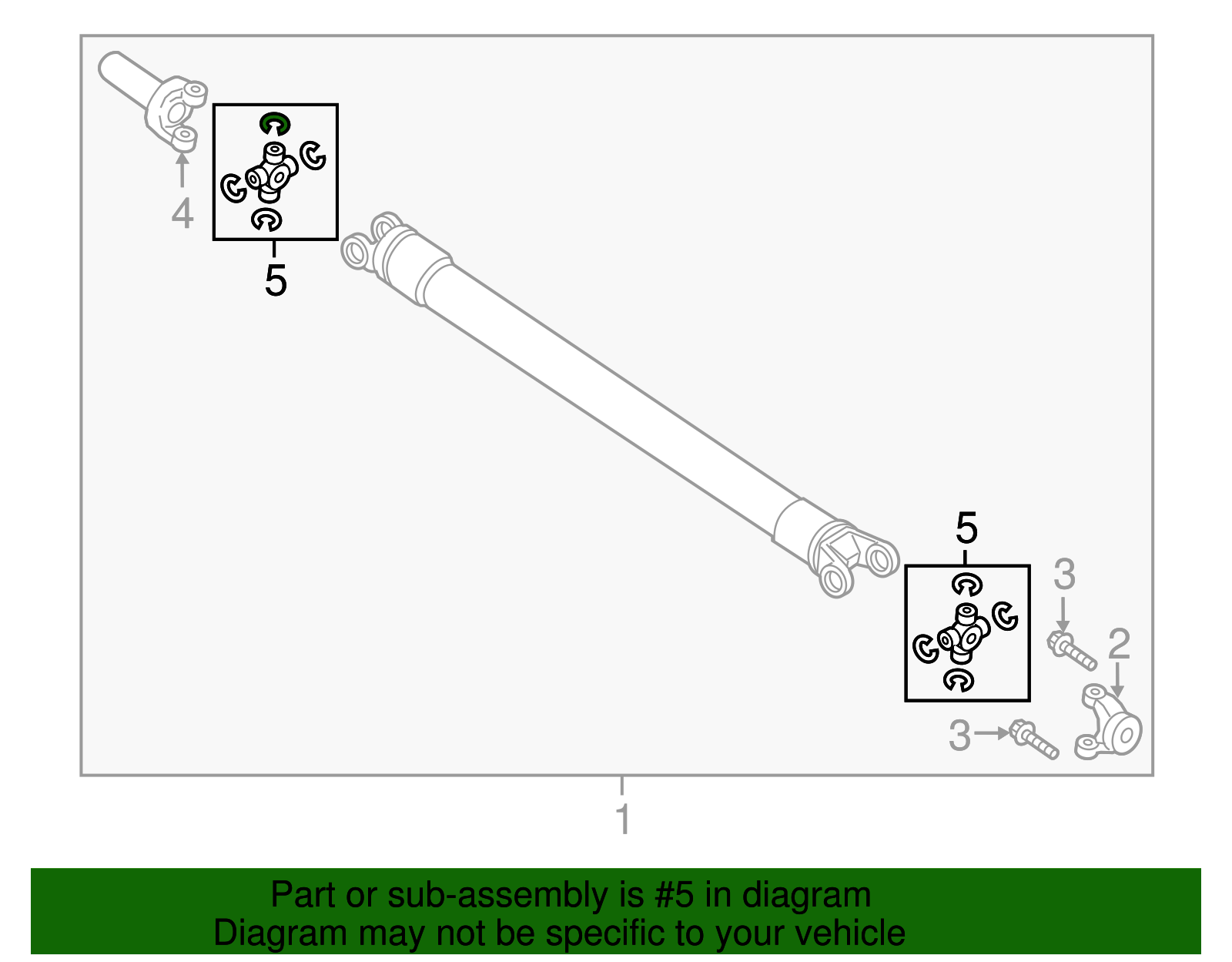 4

5

5

3

2

3

1

Part or sub-assembly is #5 in diagram
Diagram may not be specific to your vehicle