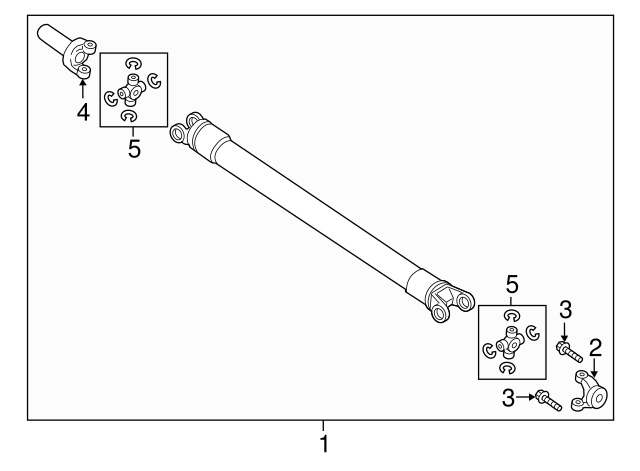 4
5
5
3
2
3
1