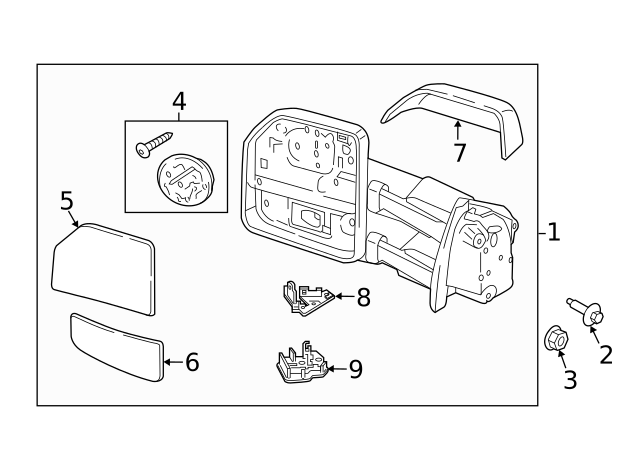 4
7
5
1
8
2
6
9
3