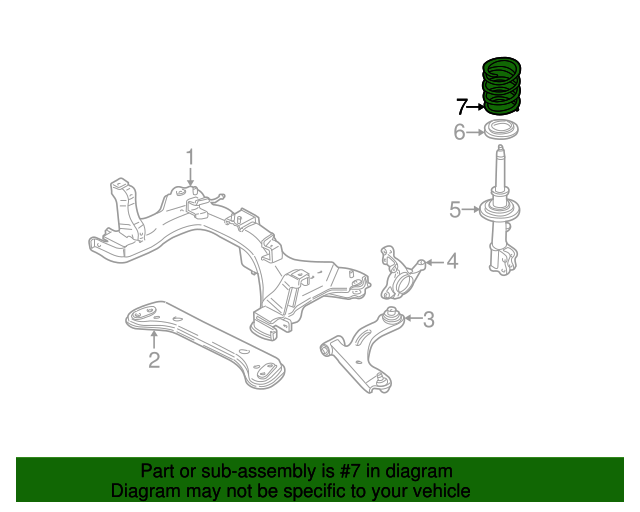 7
6
1
5
4
3
2

Part or sub-assembly is #7 in diagram
Diagram may not be specific to your vehicle