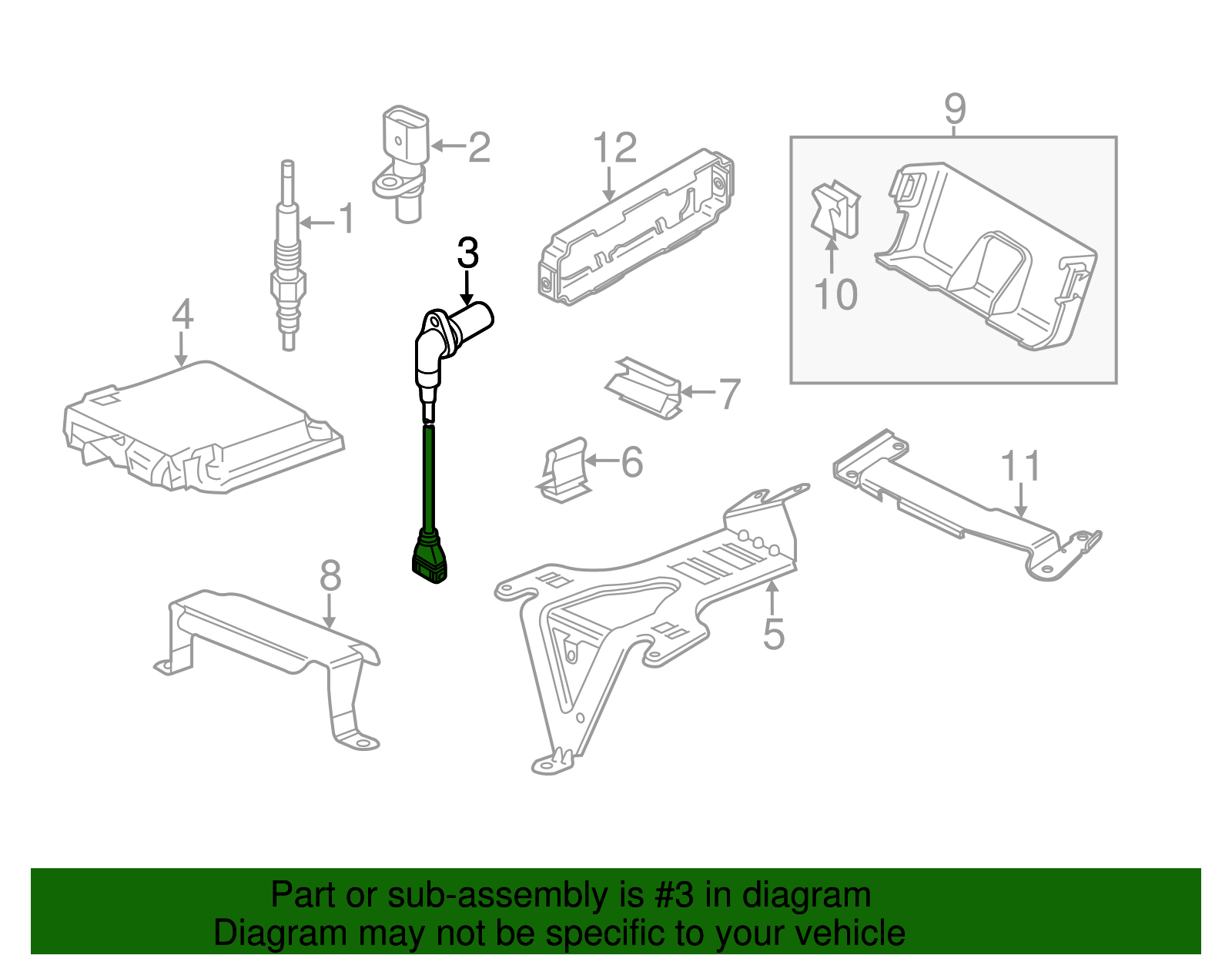 9
2
12
1
3
10
4
7
6
11
8
5

Part or sub-assembly is #3 in diagram
Diagram may not be specific to your vehicle