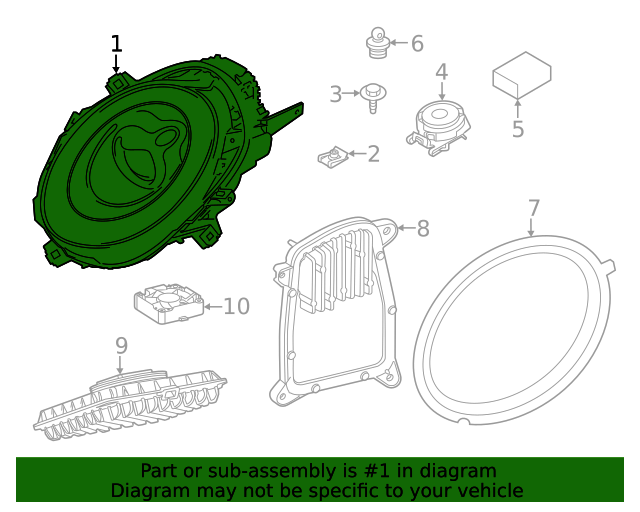 1
6
3
4
5
2
7
8
10
9

Part or sub-assembly is #1 in diagram
Diagram may not be specific to your vehicle