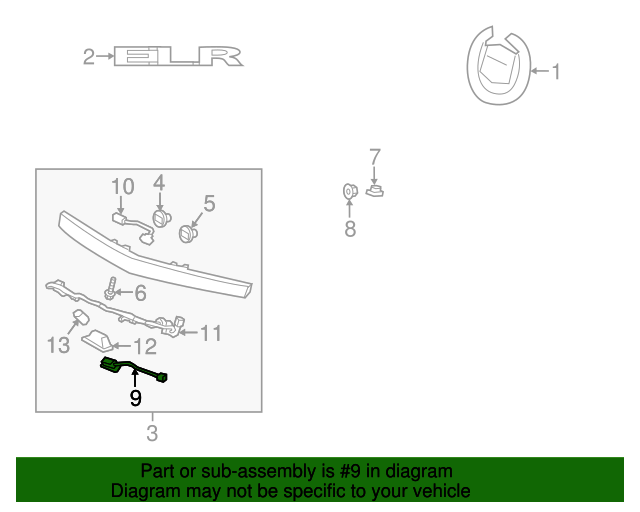 2
ELR
1
7
8
10
4
5
6
11
13
12
9
3
Part or sub-assembly is #9 in diagram
Diagram may not be specific to your vehicle