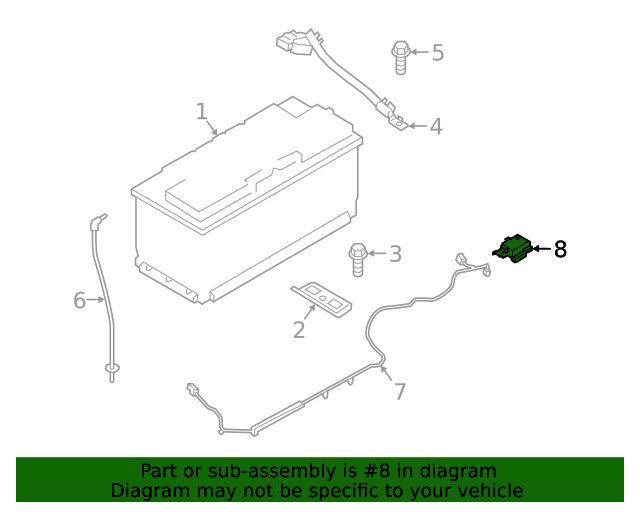 5
1
4
3
8
6
2
7

Part or sub-assembly is #8 in diagram
Diagram may not be specific to your vehicle