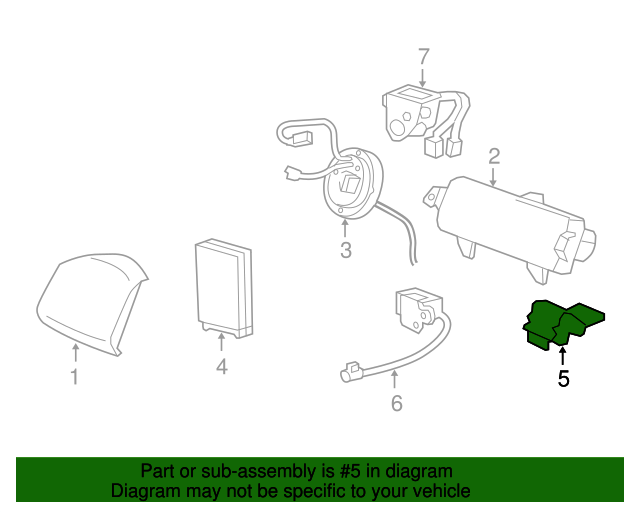 7

2

3

1

4

6

5

Part or sub-assembly is #5 in diagram
Diagram may not be specific to your vehicle