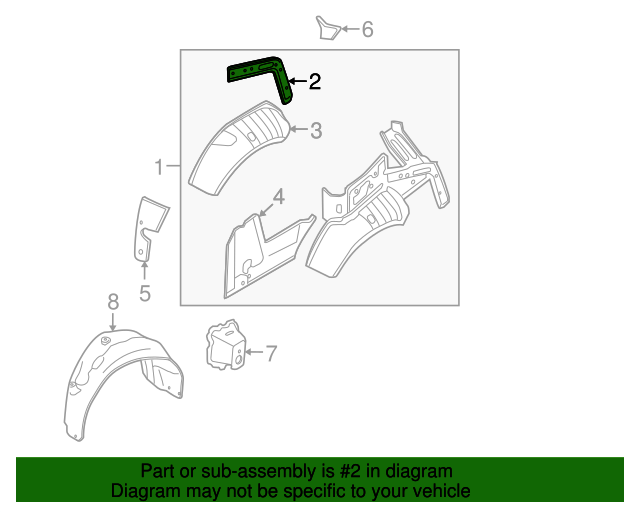 6
2
3
1
4
5
8
7

Part or sub-assembly is #2 in diagram
Diagram may not be specific to your vehicle