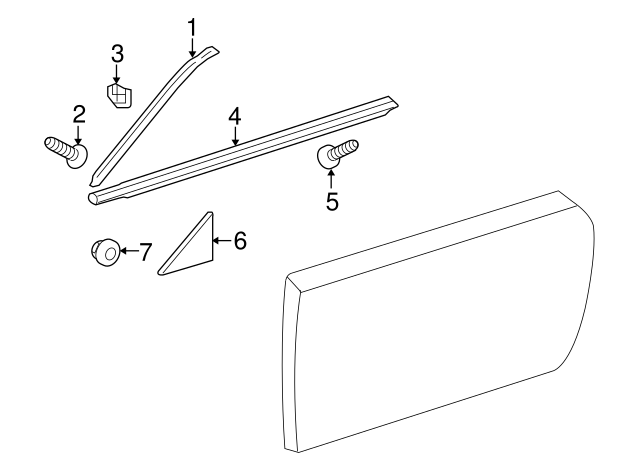 1
3
2
4
5
7
6