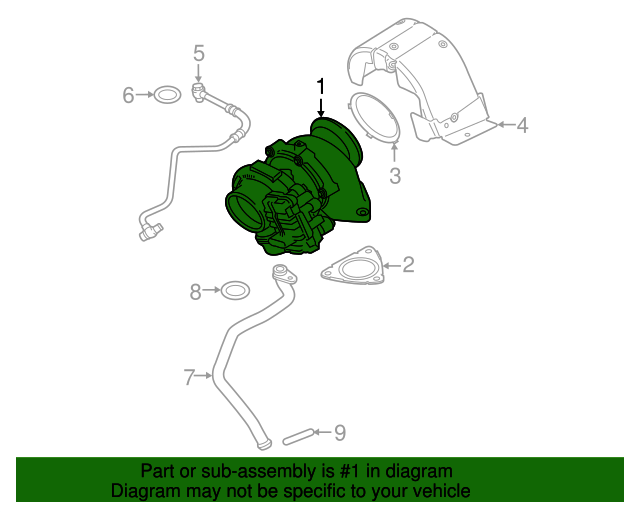 5
6
1
4
3
2
8
7
9

Part or sub-assembly is #1 in diagram
Diagram may not be specific to your vehicle