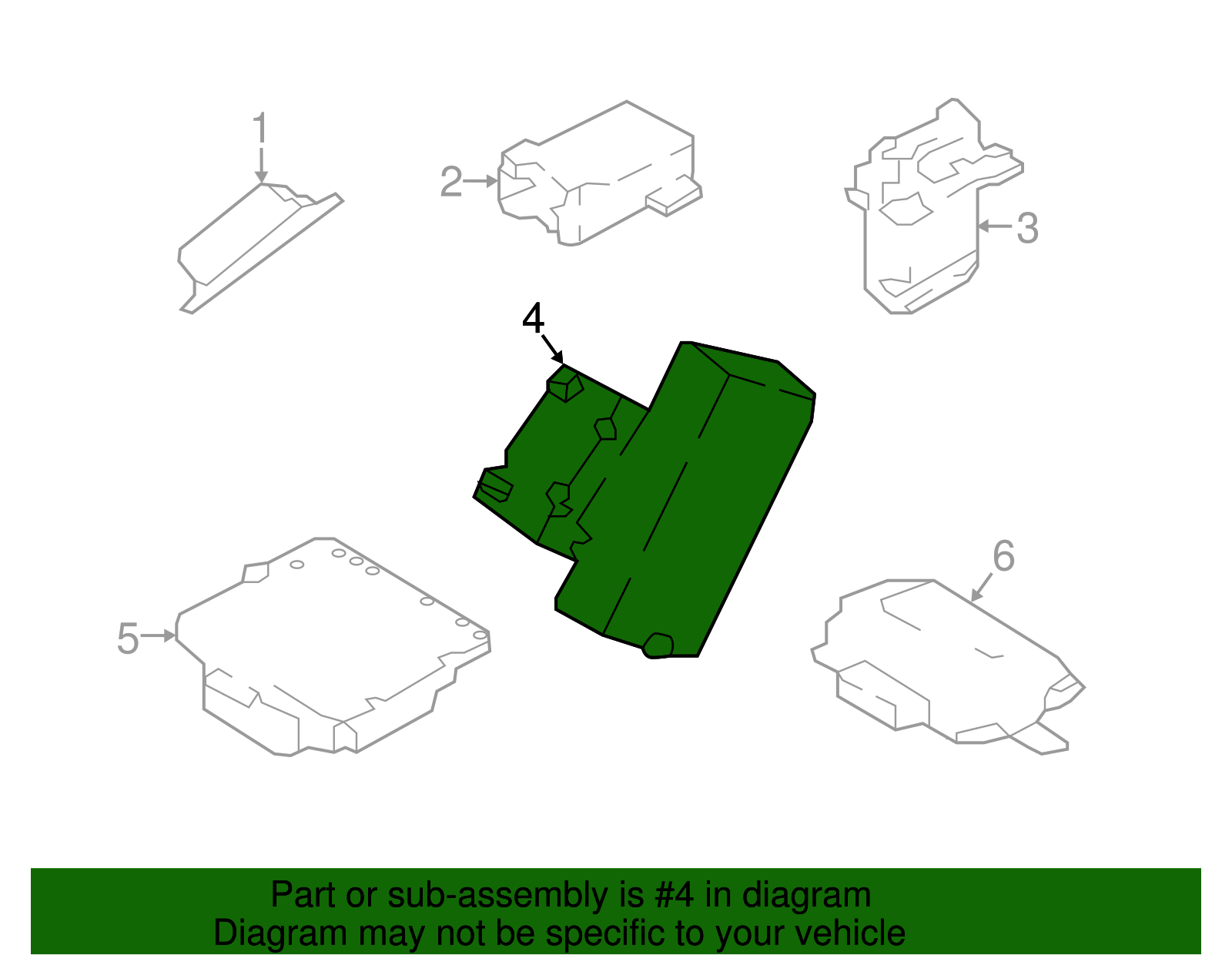 1
2
3
4
5
6

Part or sub-assembly is #4 in diagram
Diagram may not be specific to your vehicle