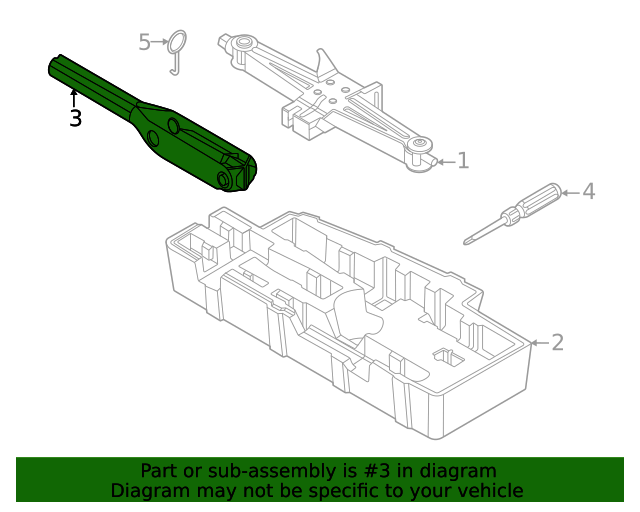 5

3

1

4

2

Part or sub-assembly is #3 in diagram
Diagram may not be specific to your vehicle