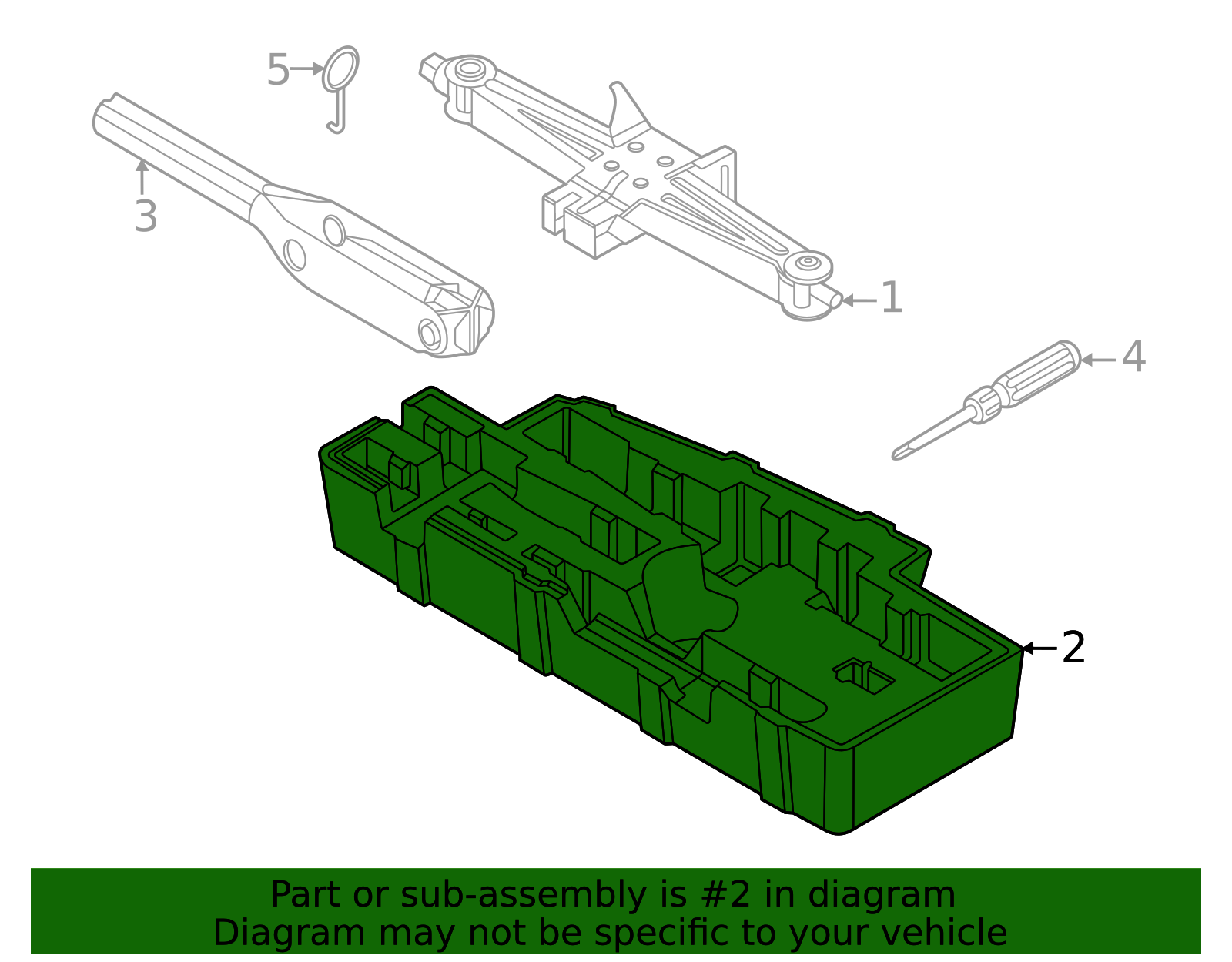 5
3
1
4
2

Part or sub-assembly is #2 in diagram
Diagram may not be specific to your vehicle