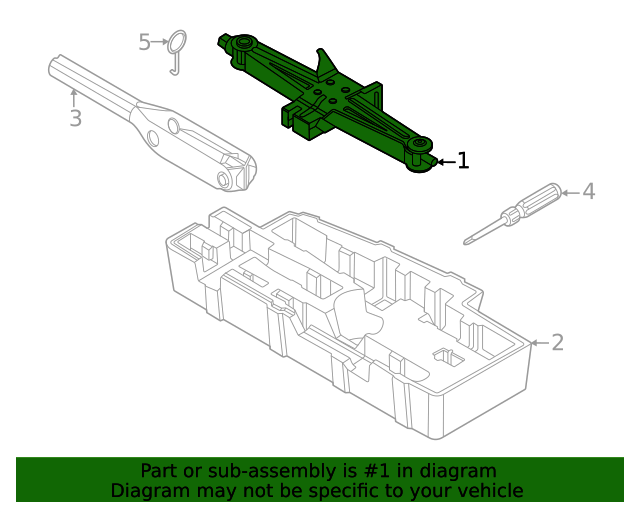 5
3
1
4
2

Part or sub-assembly is #1 in diagram
Diagram may not be specific to your vehicle