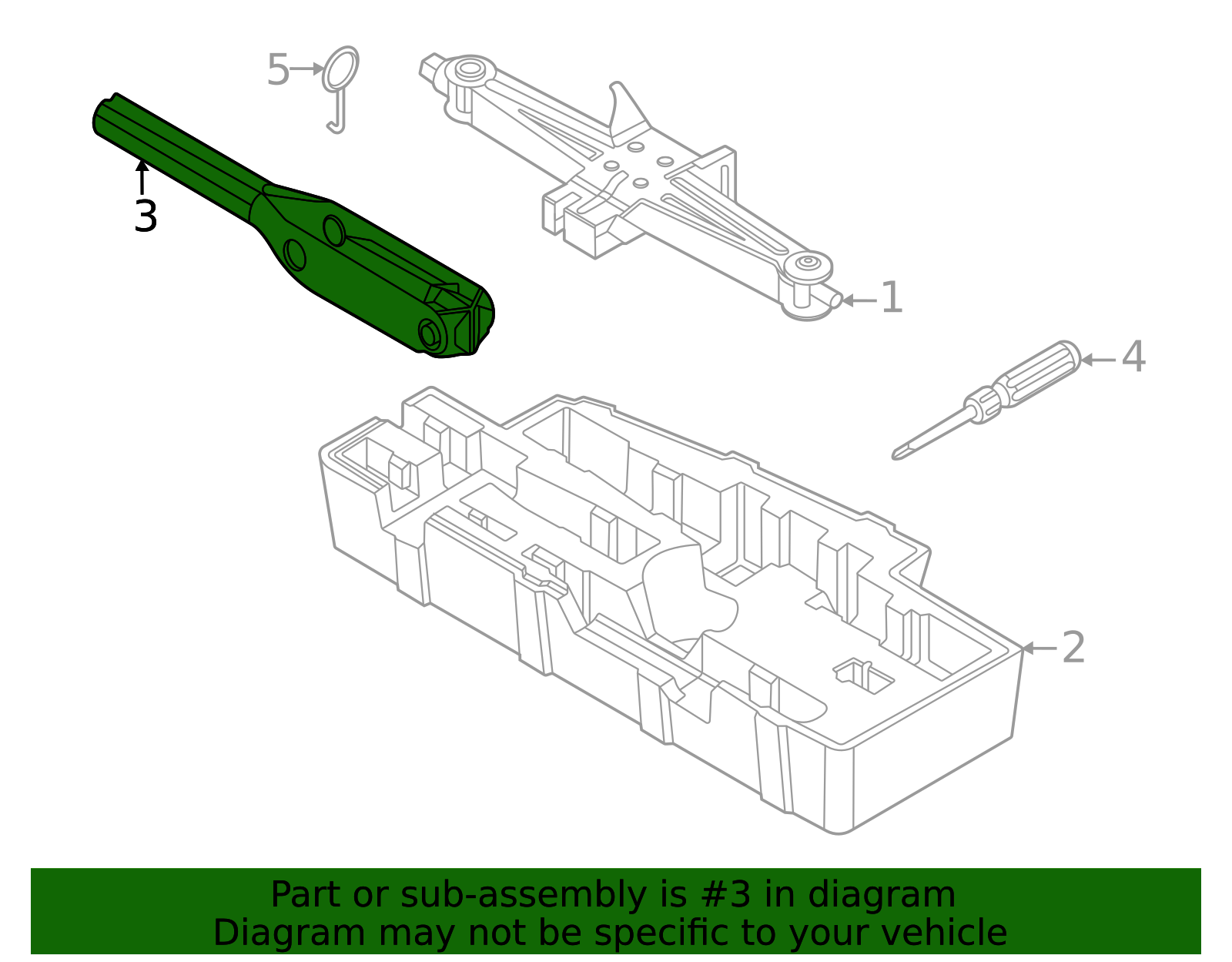 5

3

1

4

2

Part or sub-assembly is #3 in diagram
Diagram may not be specific to your vehicle