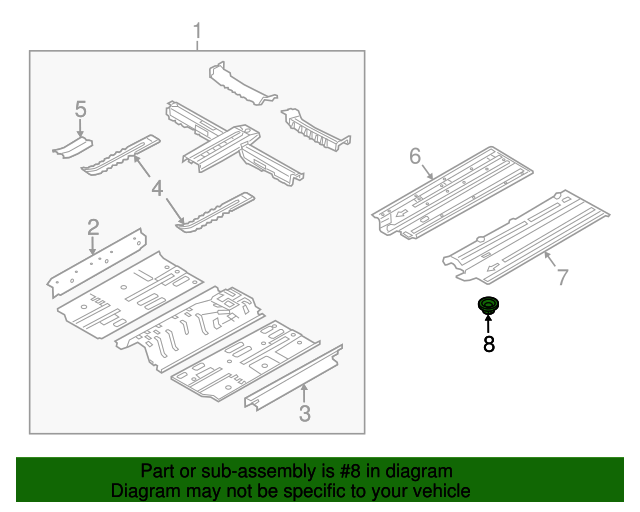 1
5
4
2
3
6
7
8

Part or sub-assembly is #8 in diagram
Diagram may not be specific to your vehicle