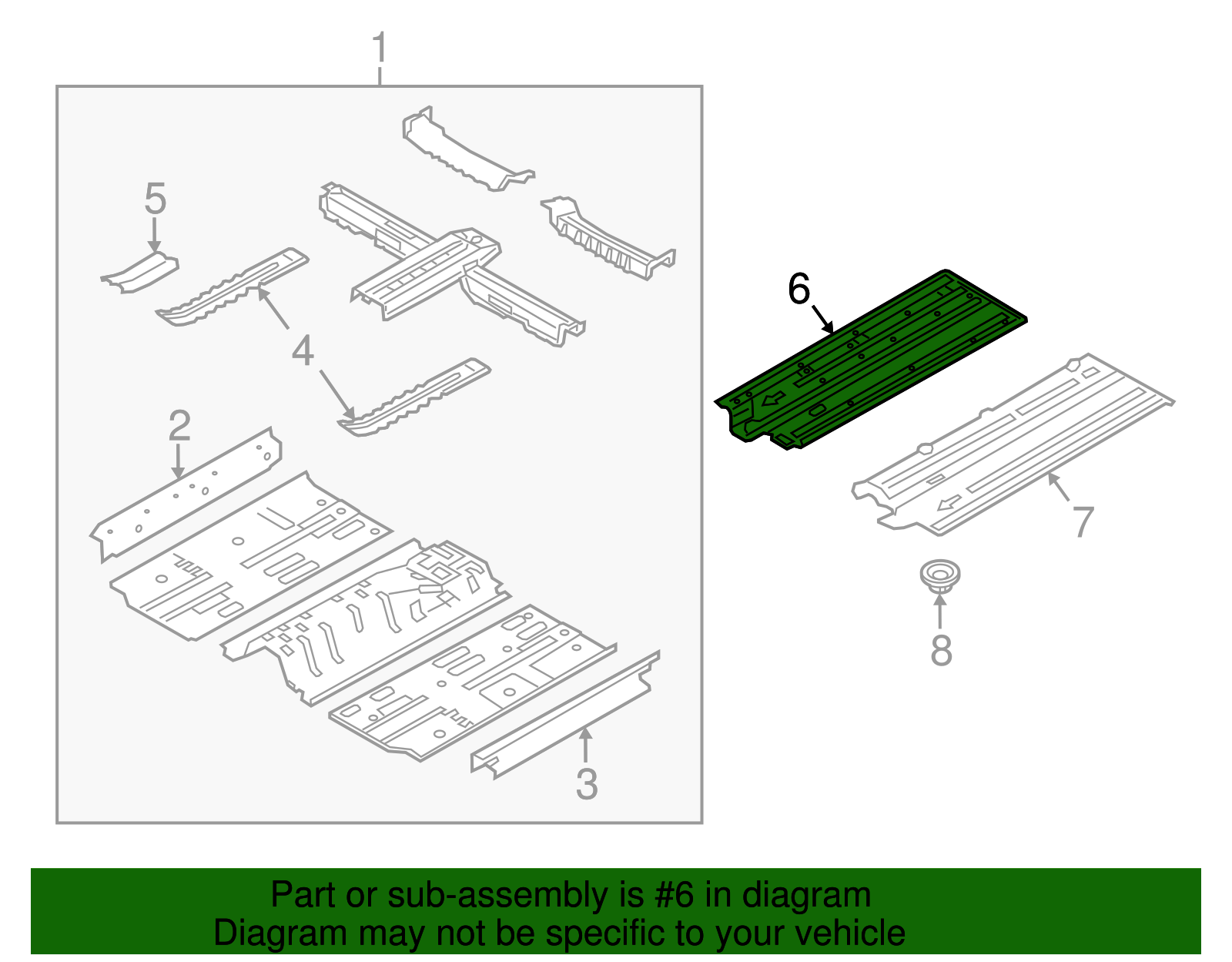 1

5

4

2

3

6

7

8

Part or sub-assembly is #6 in diagram
Diagram may not be specific to your vehicle