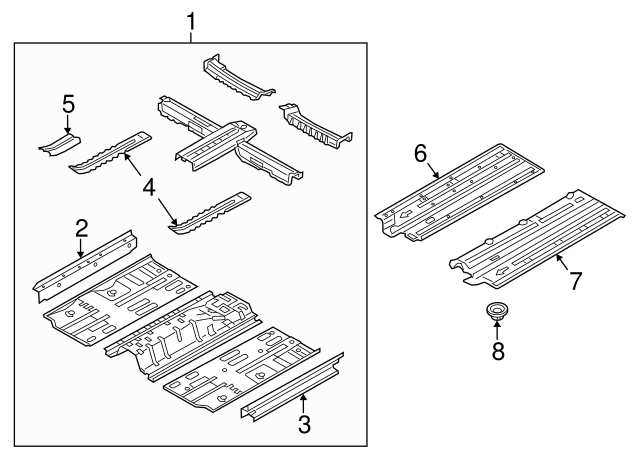 1
5
4
2
3
6
7
8