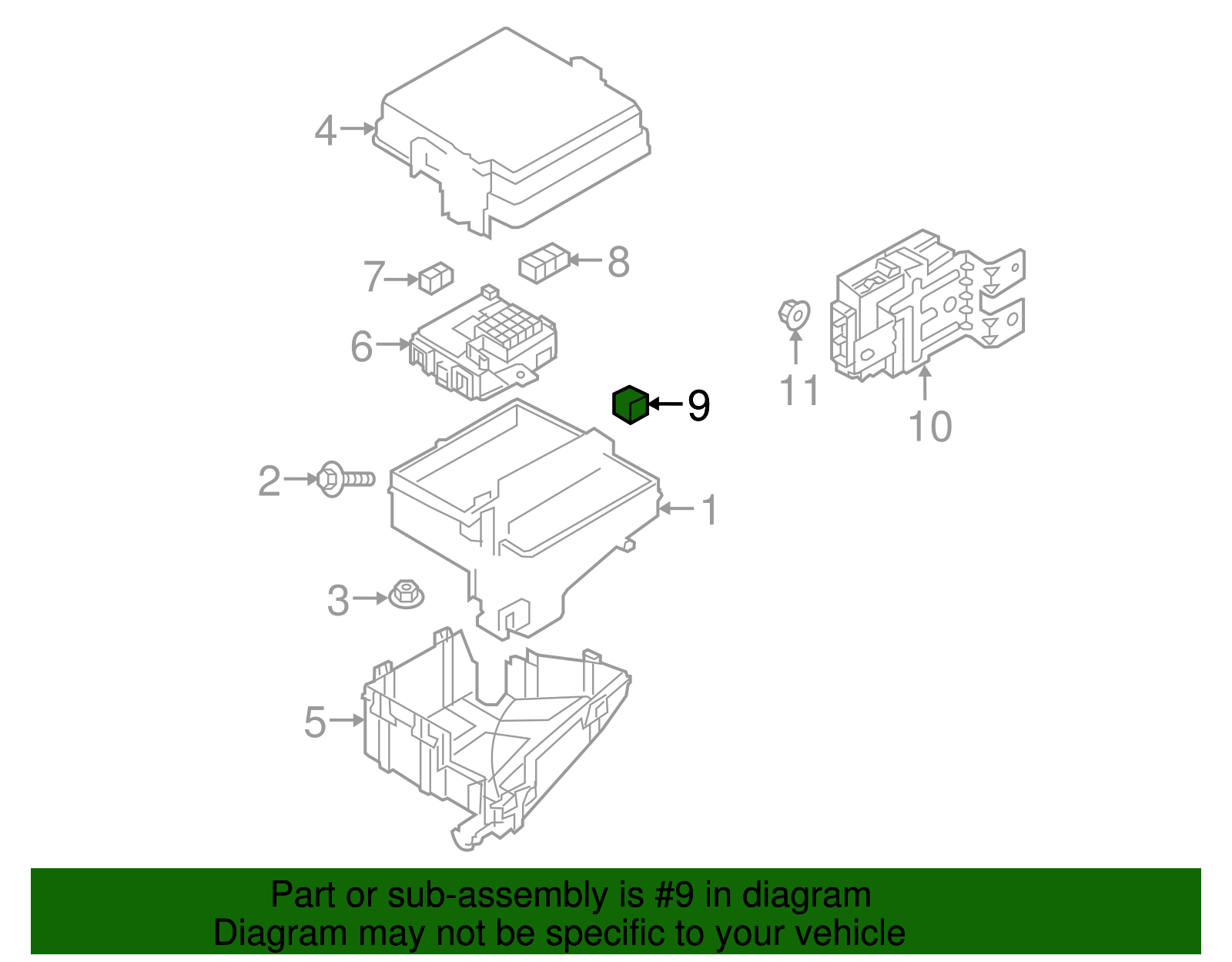 4
7
8
6
9
11
10
2
1
3
5

Part or sub-assembly is #9 in diagram
Diagram may not be specific to your vehicle