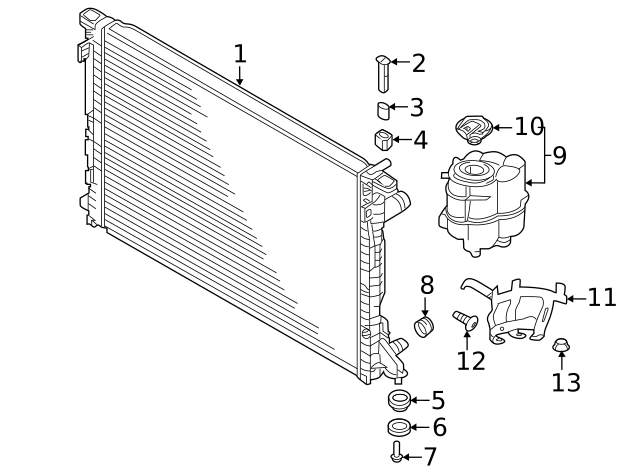 1
2
3
4
10
9
8
11
12
13
5
6
7