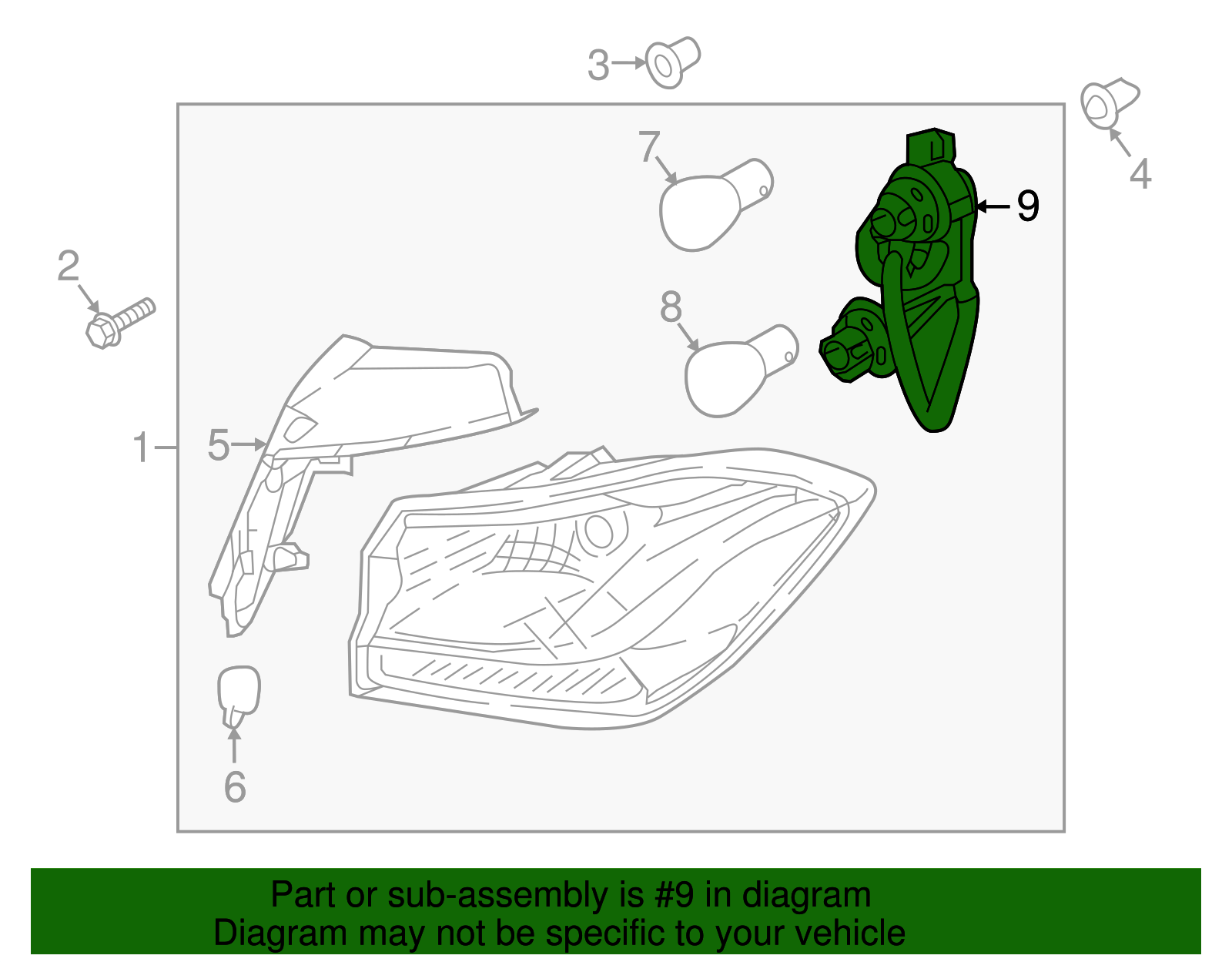 3
4
7
9
2
8
1
5
6

Part or sub-assembly is #9 in diagram
Diagram may not be specific to your vehicle