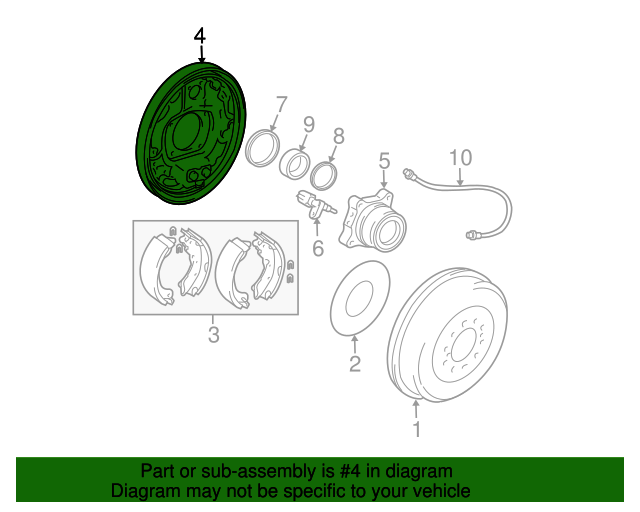 4
7
9
8
5
10
6
3
2
1

Part or sub-assembly is #4 in diagram
Diagram may not be specific to your vehicle