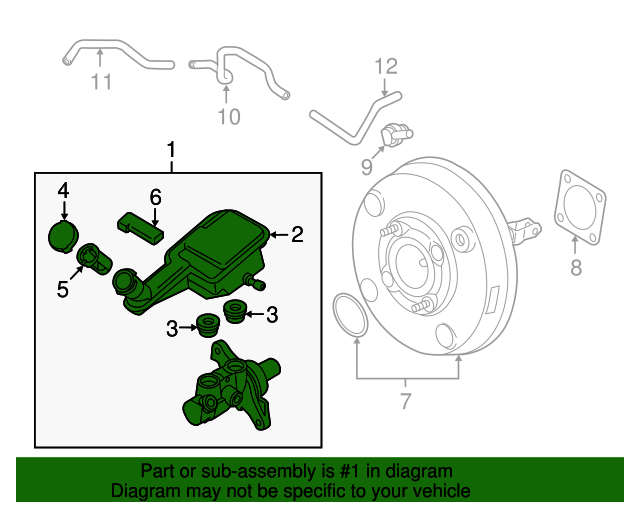 11
10
12
9
1
4
6
2
5
3
3
8
7
Part or sub-assembly is #1 in diagram
Diagram may not be specific to your vehicle