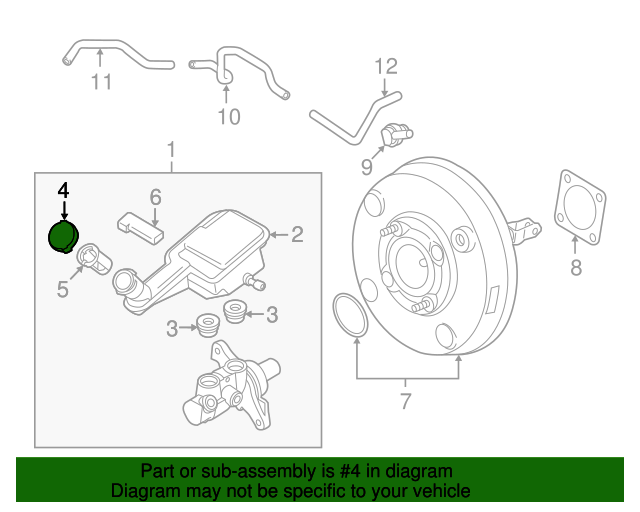 11
10
12
9
1
4
6
2
5
3
3
8
7

Part or sub-assembly is #4 in diagram
Diagram may not be specific to your vehicle