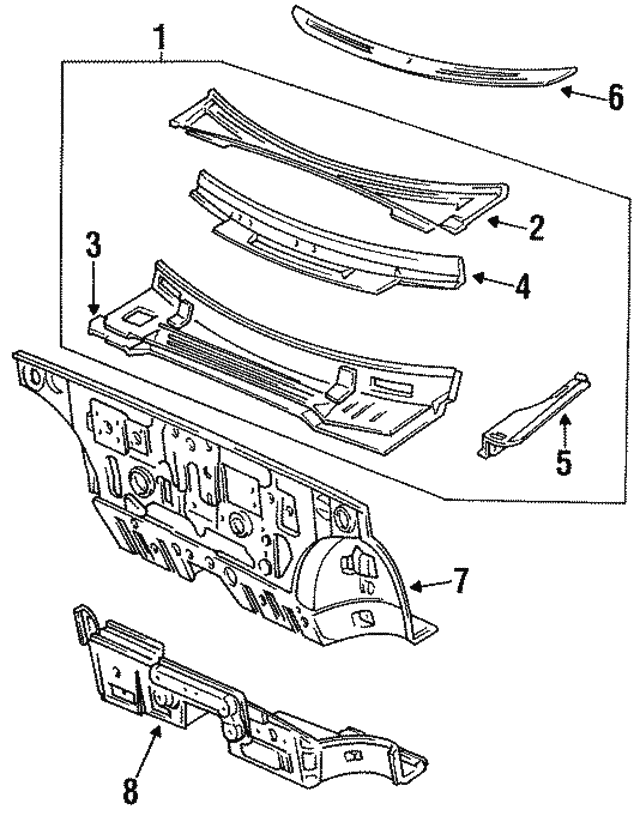 1
6
2
3
4
5
7
8