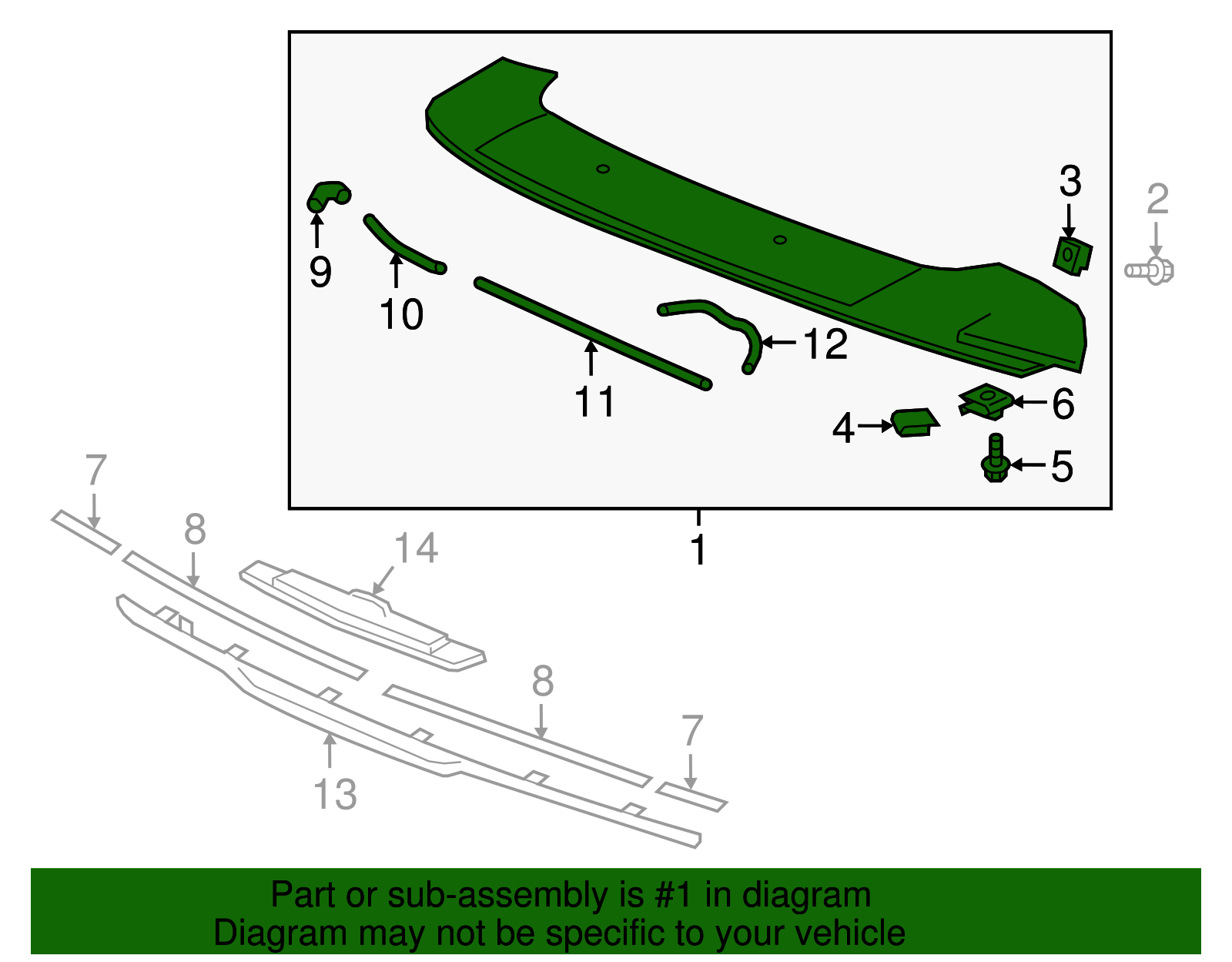 3
2
9
10
11
12
6
4
5
7
8
14
1
8
7
13

Part or sub-assembly is #1 in diagram
Diagram may not be specific to your vehicle