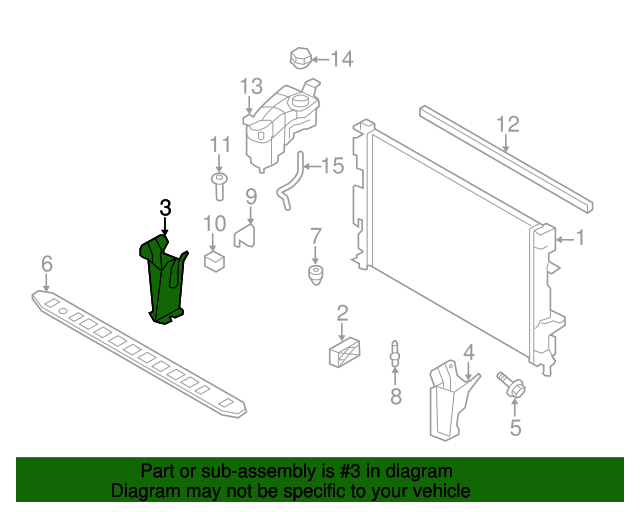 14
13
12
11
15
9
3
10
7
1
6
2
4
8
5

Part or sub-assembly is #3 in diagram
Diagram may not be specific to your vehicle